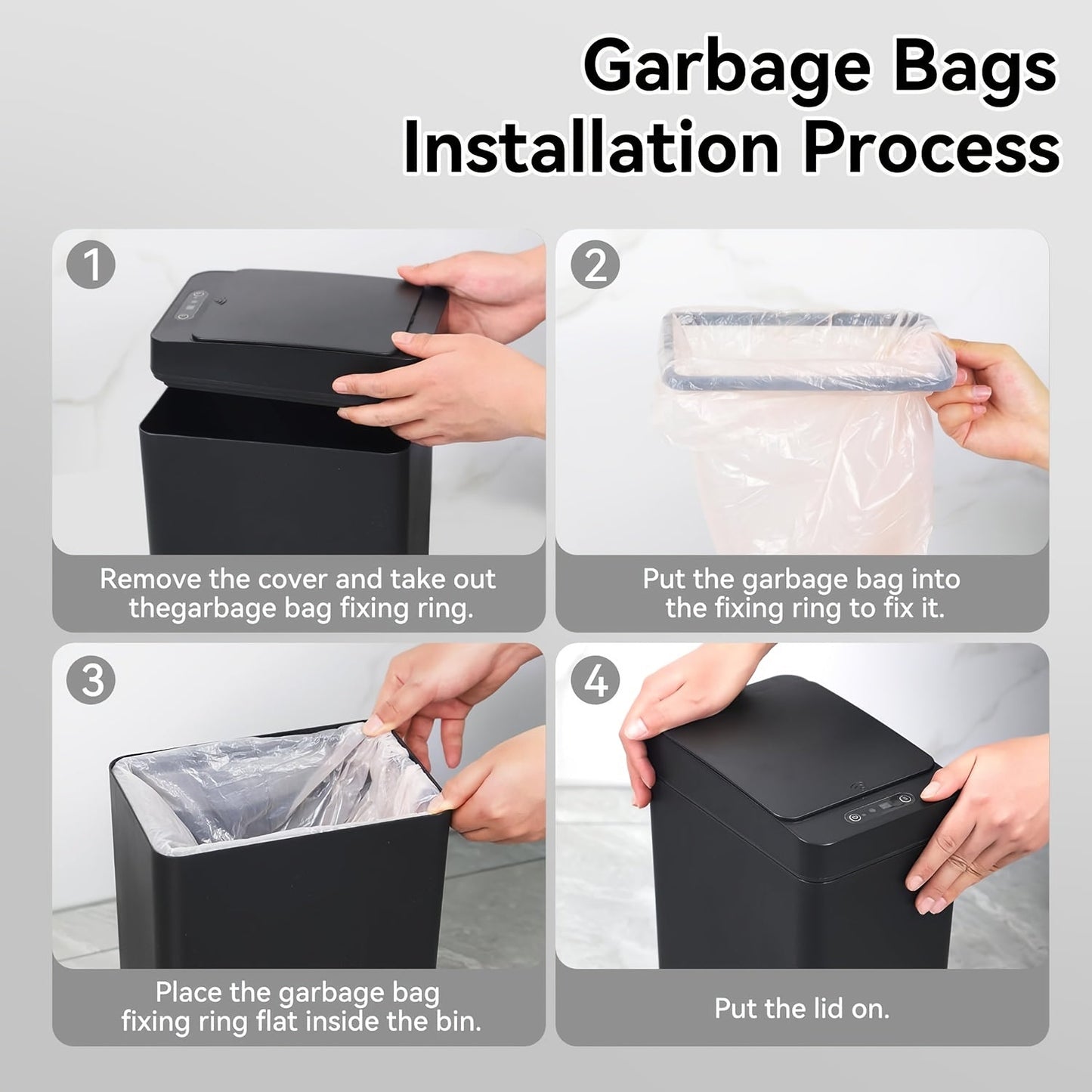 Garbage Bags
Installation Process

1

Remove the cover and take out thegarbage bag fixing ring.

2

Put the garbage bag into the fixing ring to fix it.

3

Place the garbage bag fixing ring flat inside the bin.

4

Put the lid on.